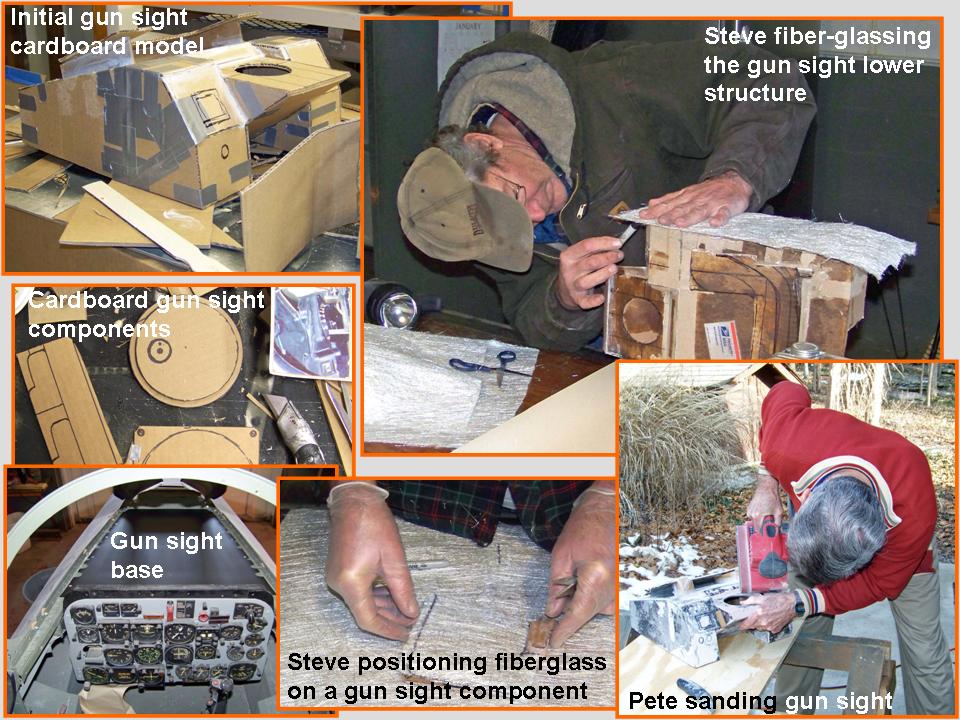 Initial gun sight cardboard model

Steve fiber-glassing the gun sight lower structure

Cardboard gun sight components

Gun sight base

Steve positioning fiberglass on a gun sight component

Pete sanding gun sight